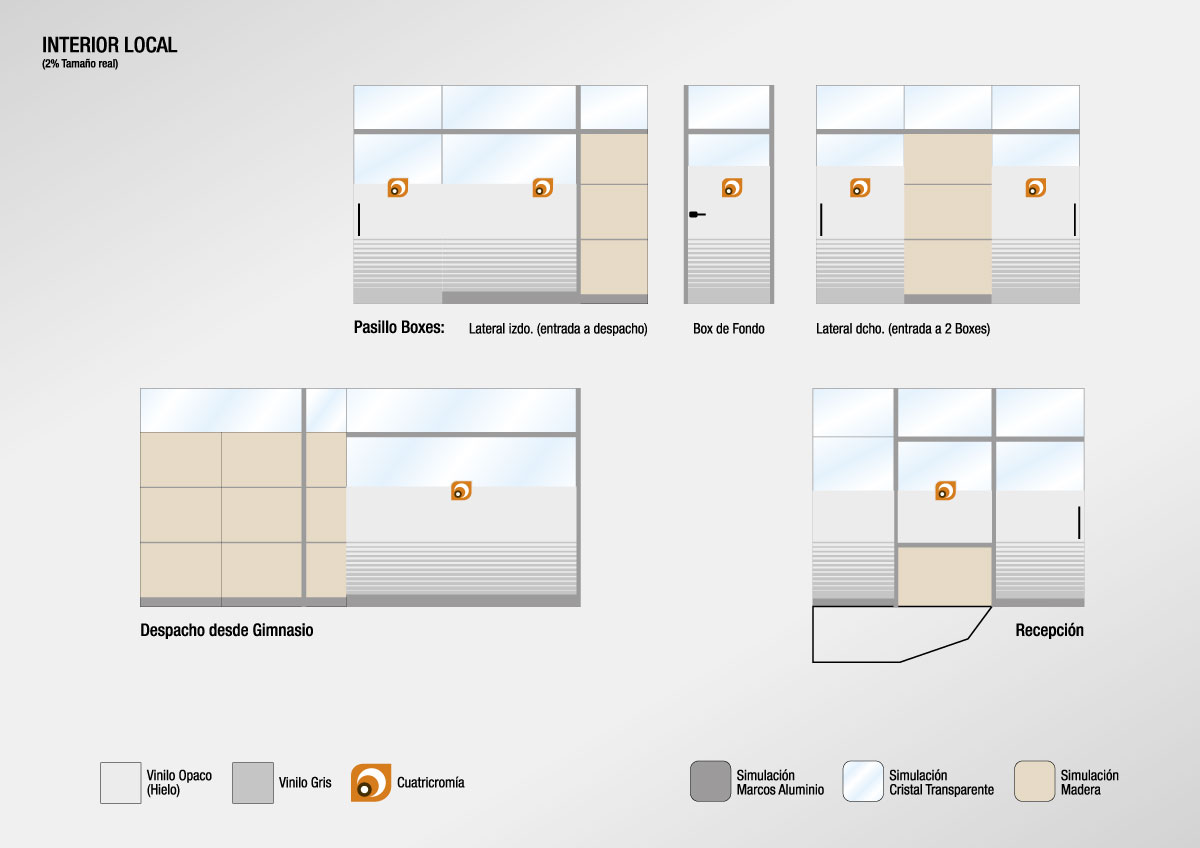 INTERIOR LOCAL
(2% Tamaño real)

Pasillo Boxes: Lateral izdo. (entrada a despacho)

Box de Fondo

Lateral dcho. (entrada a 2 Boxes)

Despacho desde Gimnasio

Recepción

Vinilo Opaco (Hielo)

Vinilo Gris

Cuatricromía

Simulación Marcos Aluminio

Simulación Cristal Transparente

Simulación Madera